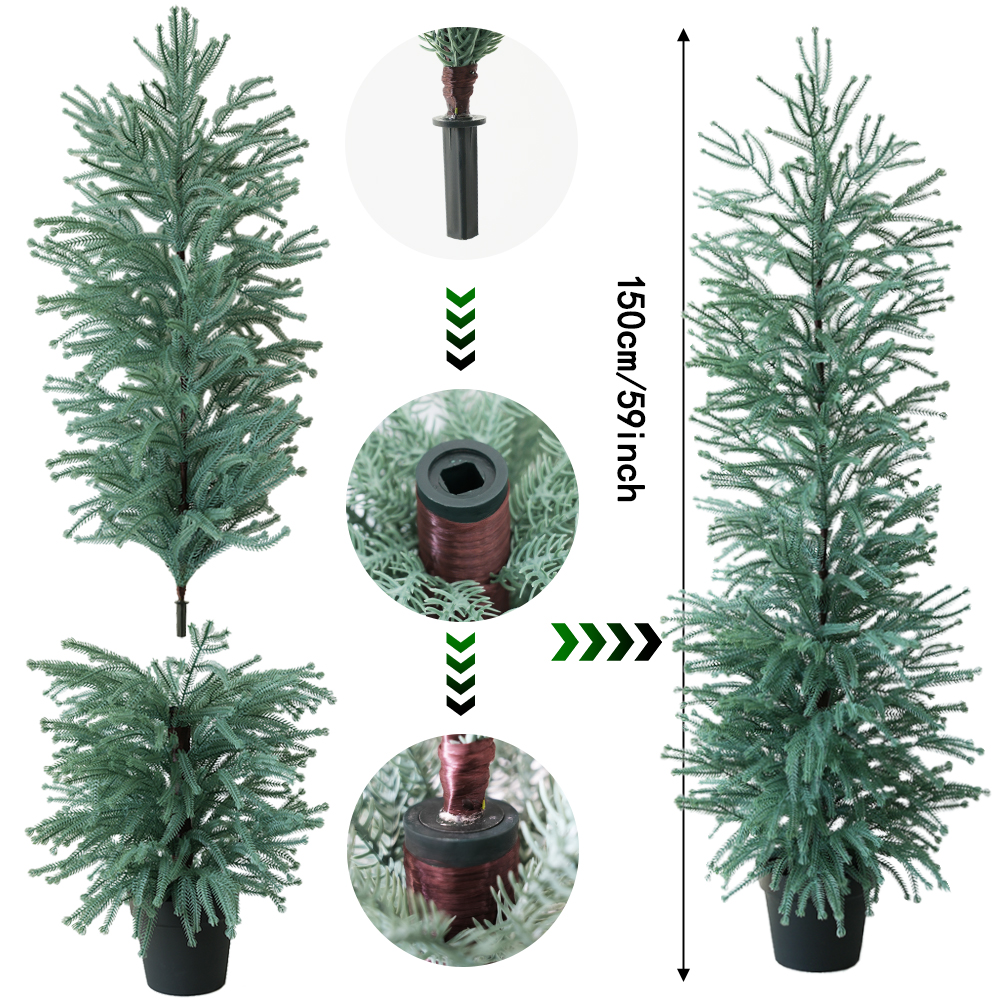 150cm/59inch